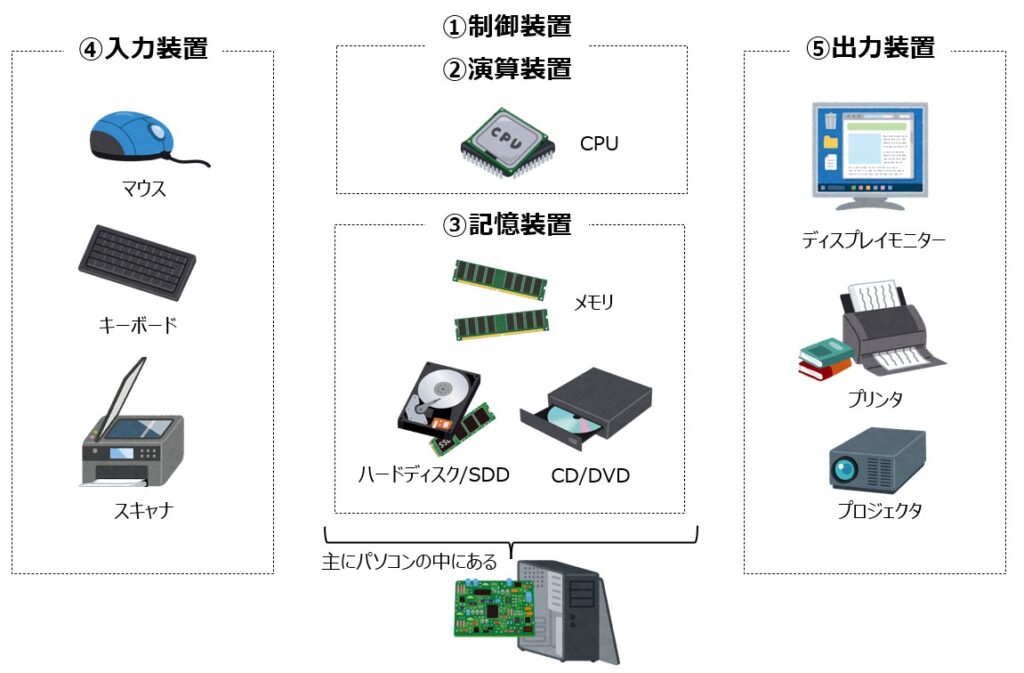 ④入力装置

マウス

キーボード

スキャナ

①制御装置

②演算装置

CPU

CPU

③記憶装置

メモリ

ハードディスク/SDD

CD/DVD

主にパソコンの中にある

⑤出力装置

ディスプレイモニター

プリンタ

プロジェクタ